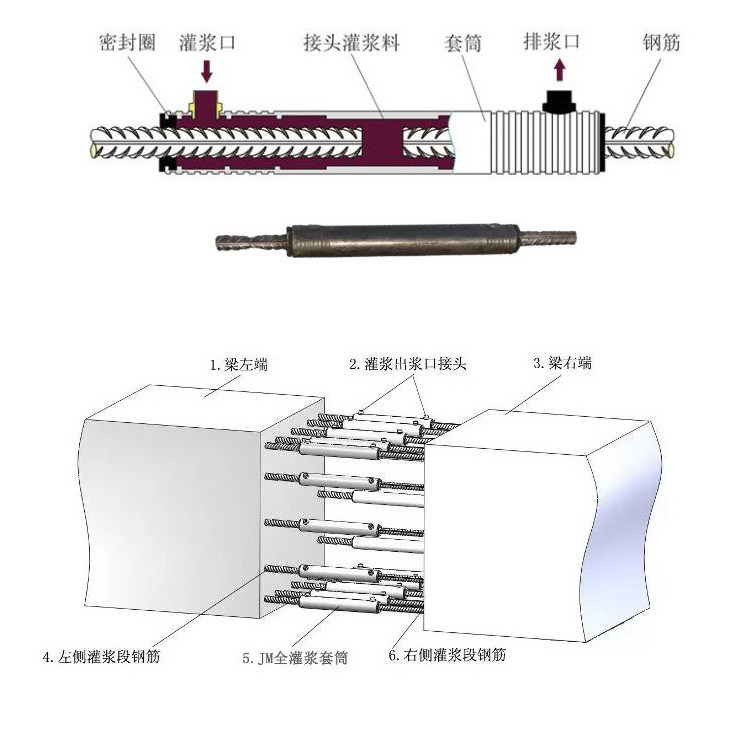 密封圈 灌浆口 接头灌浆料 套筒 排浆口 钢筋

1. 梁左端
2. 灌浆出浆口接头
3. 梁右端
4. 左侧灌浆段钢筋
5. JM全灌浆套筒
6. 右侧灌浆段钢筋